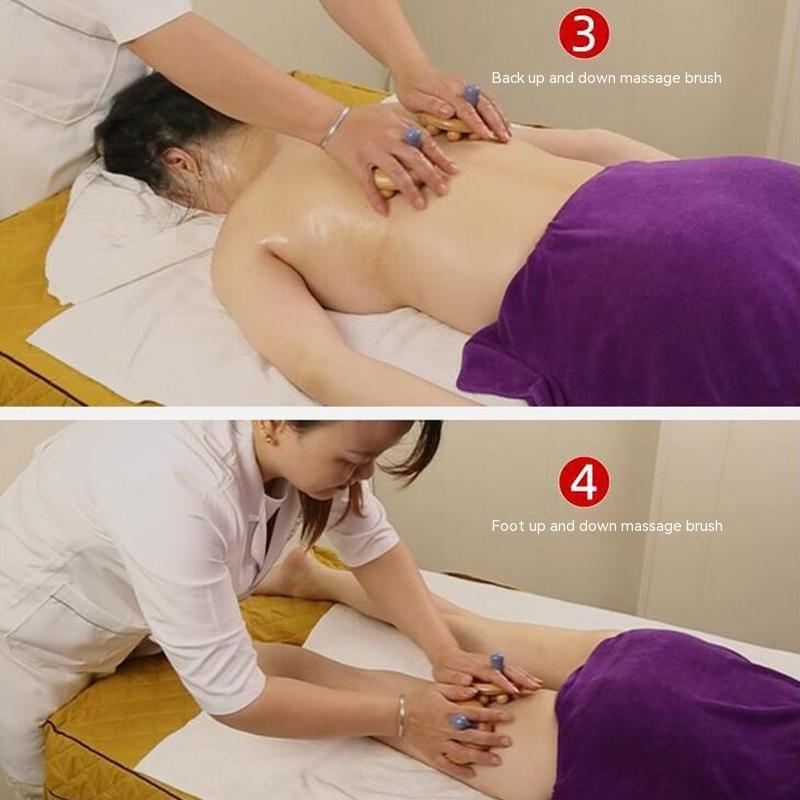 3
Back up and down massage brush

4
Foot up and down massage brush